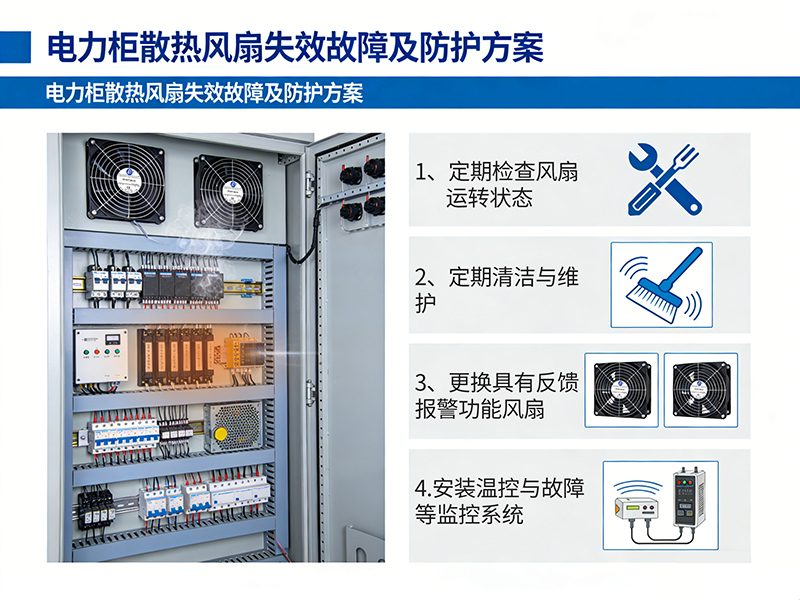 电力柜散热风扇失效故障及防护方案

电力柜散热风扇失效故障及防护方案

1、定期检查风扇运转状态

2、定期清洁与维护

3、更换具有反馈报警功能风扇

4.安装温控与故障等监控系统